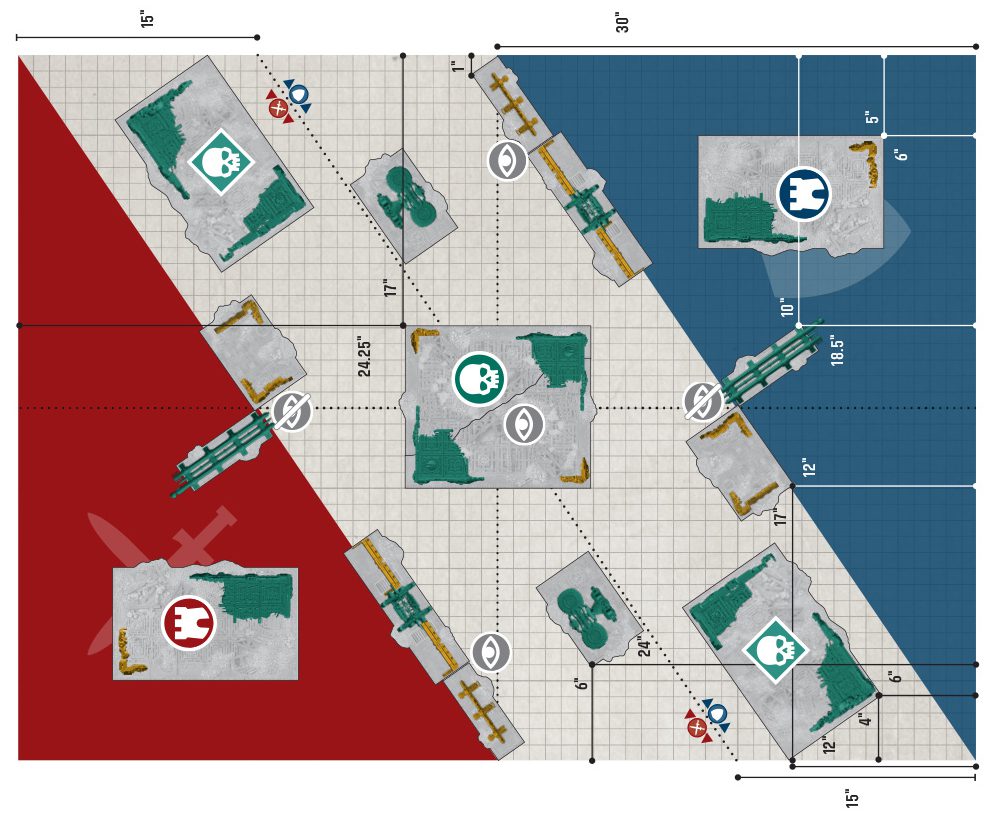 15"
30"
1"
5"
6"
17"
10"
24.25"
18.5"
12"
17"
24"
6"
6"
4"
12"
15"