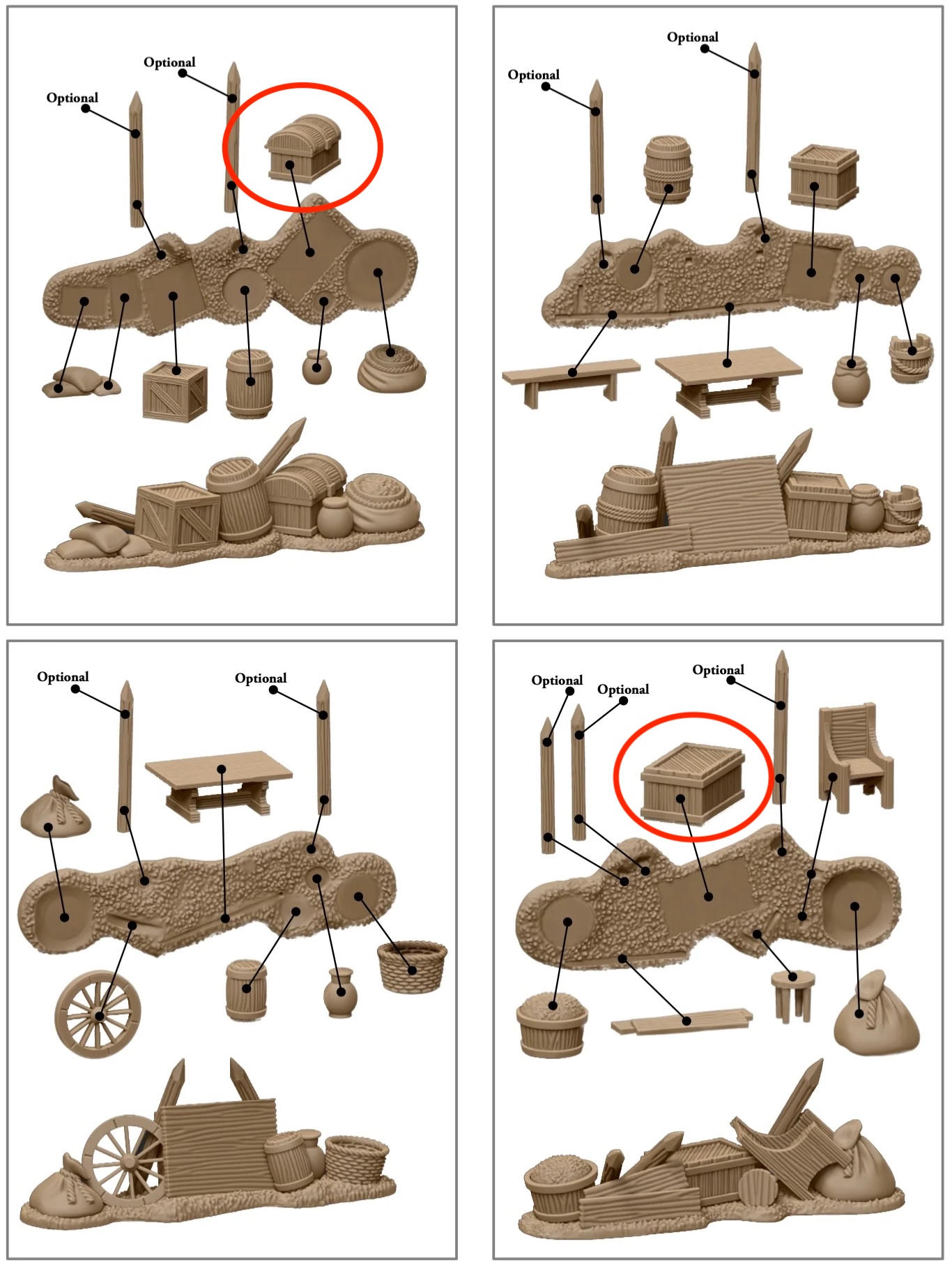 Optional
Optional

Optional
Optional

Optional
Optional

Optional
Optional
Optional