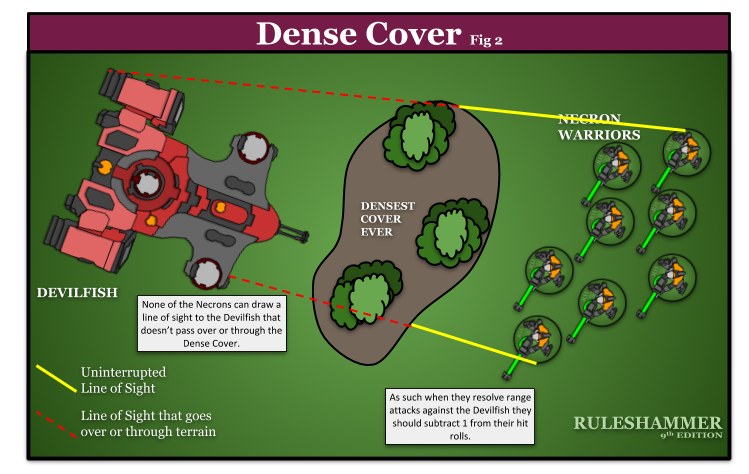 Dense Cover Fig 2

NECRON WARRIORS

DENSEST COVER EVER

DEVILFISH

None of the Necrons can draw a line of sight to the Devilfish that doesn't pass over or through the Dense Cover.

Uninterrupted Line of Sight

Line of Sight that goes over or through terrain

As such when they resolve range attacks against the Devilfish they should subtract 1 from their hit rolls.

RULESHAMMER
9th EDITION